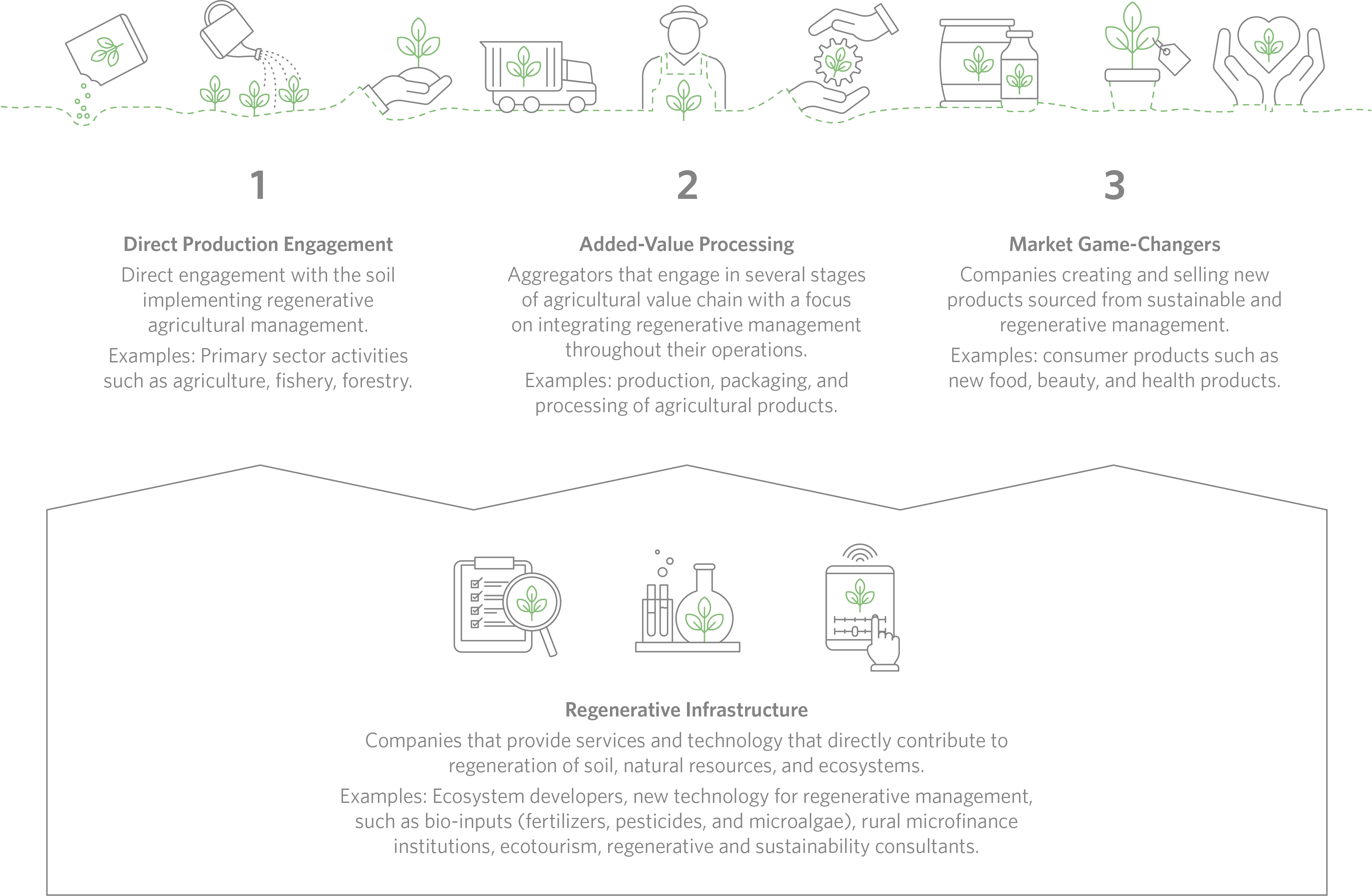 1

Direct Production Engagement

Direct engagement with the soil implementing regenerative agricultural management.

Examples: Primary sector activities such as agriculture, fishery, forestry.

2

Added-Value Processing

Aggregators that engage in several stages of agricultural value chain with a focus on integrating regenerative management throughout their operations.

Examples: production, packaging, and processing of agricultural products.

3

Market Game-Changers

Companies creating and selling new products sourced from sustainable and regenerative management.

Examples: consumer products such as new food, beauty, and health products.

Regenerative Infrastructure

Companies that provide services and technology that directly contribute to regeneration of soil, natural resources, and ecosystems.

Examples: Ecosystem developers, new technology for regenerative management, such as bio-inputs (fertilizers, pesticides, and microalgae), rural microfinance institutions, ecotourism, regenerative and sustainability consultants.