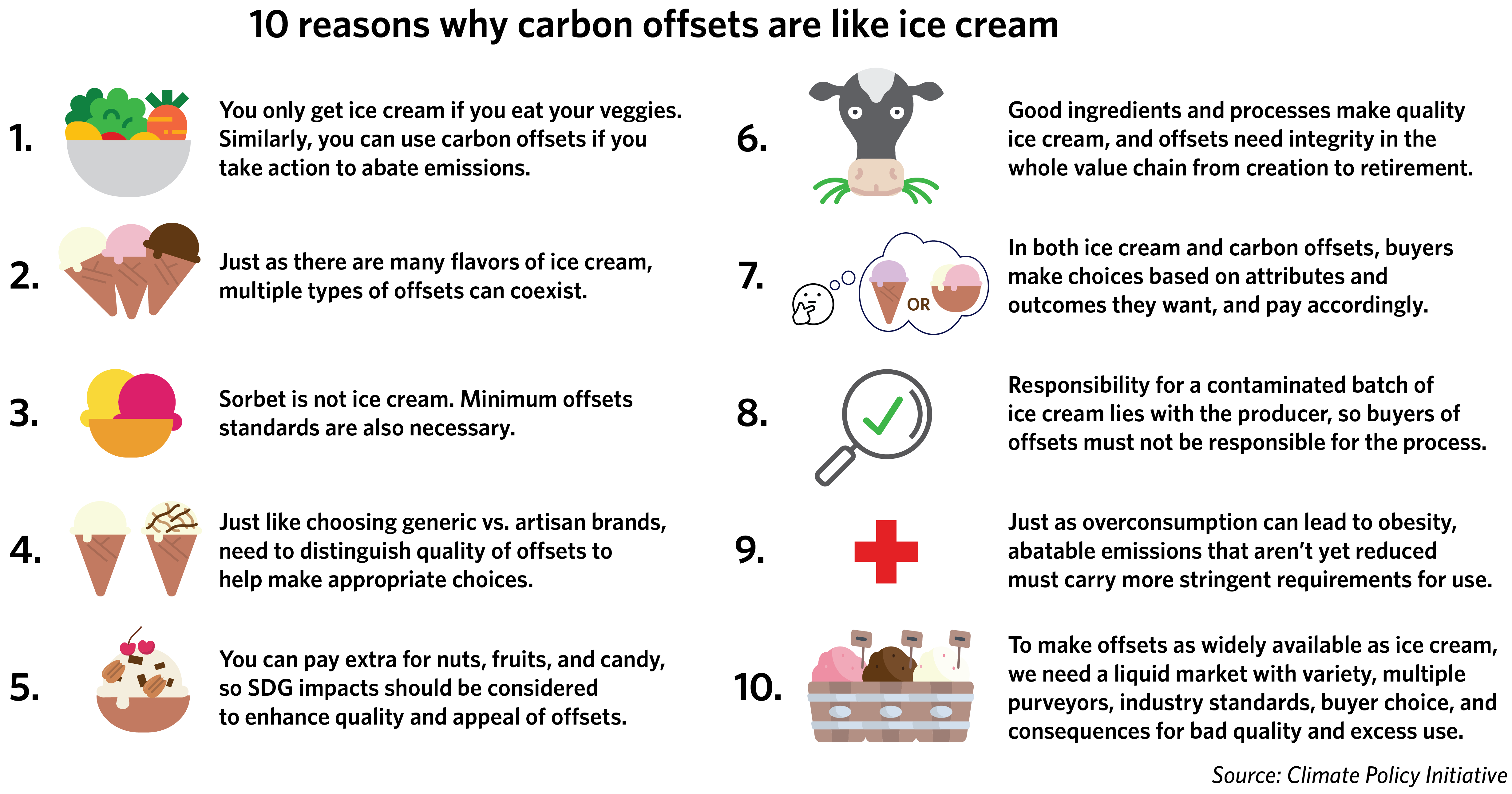 10 reasons why carbon offsets are like ice cream

1. You only get ice cream if you eat your veggies. Similarly, you can use carbon offsets if you take action to abate emissions.

2. Just as there are many flavors of ice cream, multiple types of offsets can coexist.

3. Sorbet is not ice cream. Minimum offsets standards are also necessary.

4. Just like choosing generic vs. artisan brands, need to distinguish quality of offsets to help make appropriate choices.

5. You can pay extra for nuts, fruits, and candy, so SDG impacts should be considered to enhance quality and appeal of offsets.

6. Good ingredients and processes make quality ice cream, and offsets need integrity in the whole value chain from creation to retirement.

7. OR In both ice cream and carbon offsets, buyers make choices based on attributes and outcomes they want, and pay accordingly.

8. Responsibility for a contaminated batch of ice cream lies with the producer, so buyers of offsets must not be responsible for the process.

9. Just as overconsumption can lead to obesity, abatable emissions that aren't yet reduced must carry more stringent requirements for use.

10. To make offsets as widely available as ice cream, we need a liquid market with variety, multiple purveyors, industry standards, buyer choice, and consequences for bad quality and excess use.

Source: Climate Policy Initiative