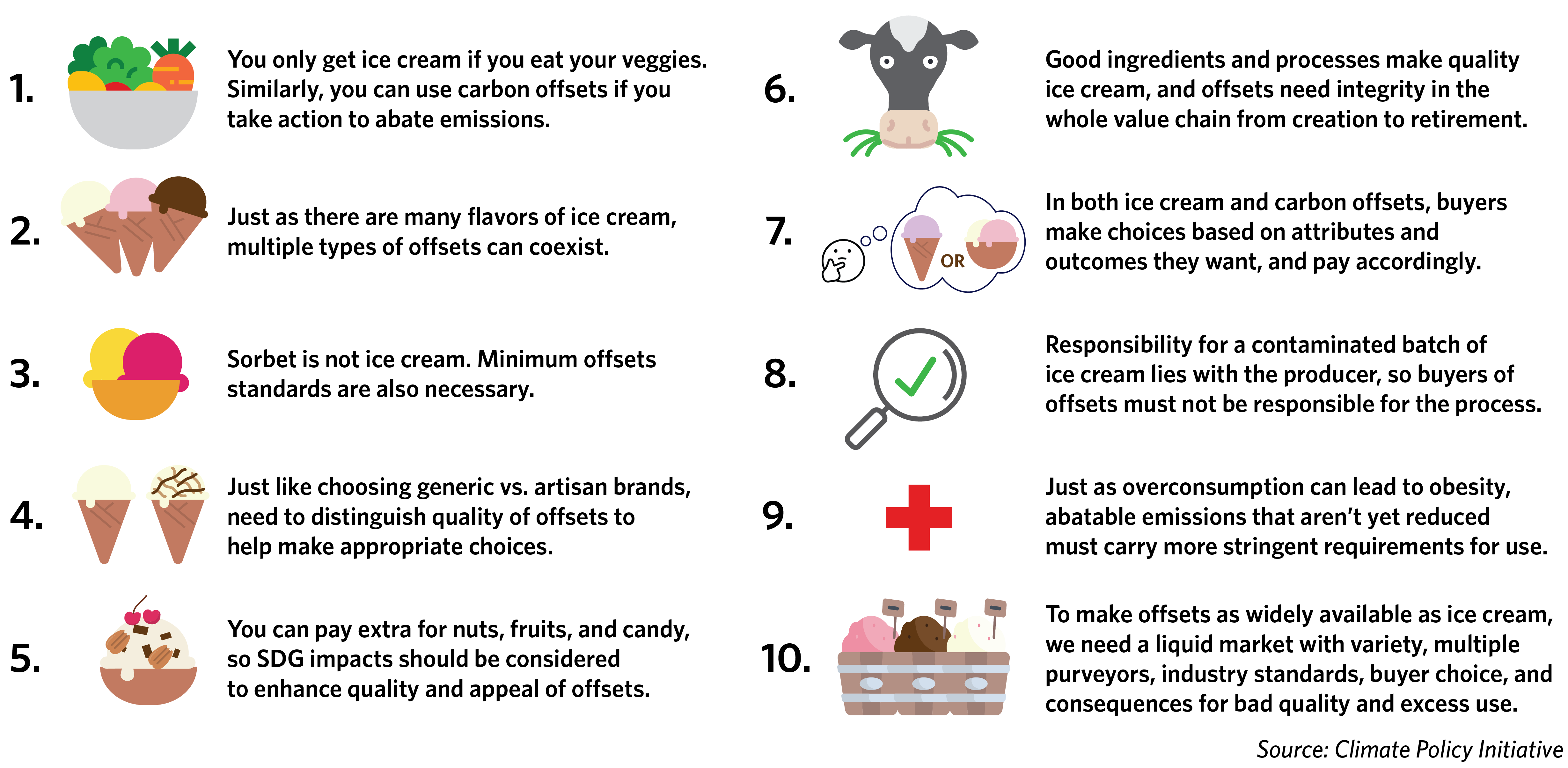 1. You only get ice cream if you eat your veggies. Similarly, you can use carbon offsets if you take action to abate emissions.

2. Just as there are many flavors of ice cream, multiple types of offsets can coexist.

3. Sorbet is not ice cream. Minimum offsets standards are also necessary.

4. Just like choosing generic vs. artisan brands, need to distinguish quality of offsets to help make appropriate choices.

5. You can pay extra for nuts, fruits, and candy, so SDG impacts should be considered to enhance quality and appeal of offsets.

6. Good ingredients and processes make quality ice cream, and offsets need integrity in the whole value chain from creation to retirement.

7. OR In both ice cream and carbon offsets, buyers make choices based on attributes and outcomes they want, and pay accordingly.

8. Responsibility for a contaminated batch of ice cream lies with the producer, so buyers of offsets must not be responsible for the process.

9. Just as overconsumption can lead to obesity, abatable emissions that aren't yet reduced must carry more stringent requirements for use.

10. To make offsets as widely available as ice cream, we need a liquid market with variety, multiple purveyors, industry standards, buyer choice, and consequences for bad quality and excess use.

Source: Climate Policy Initiative