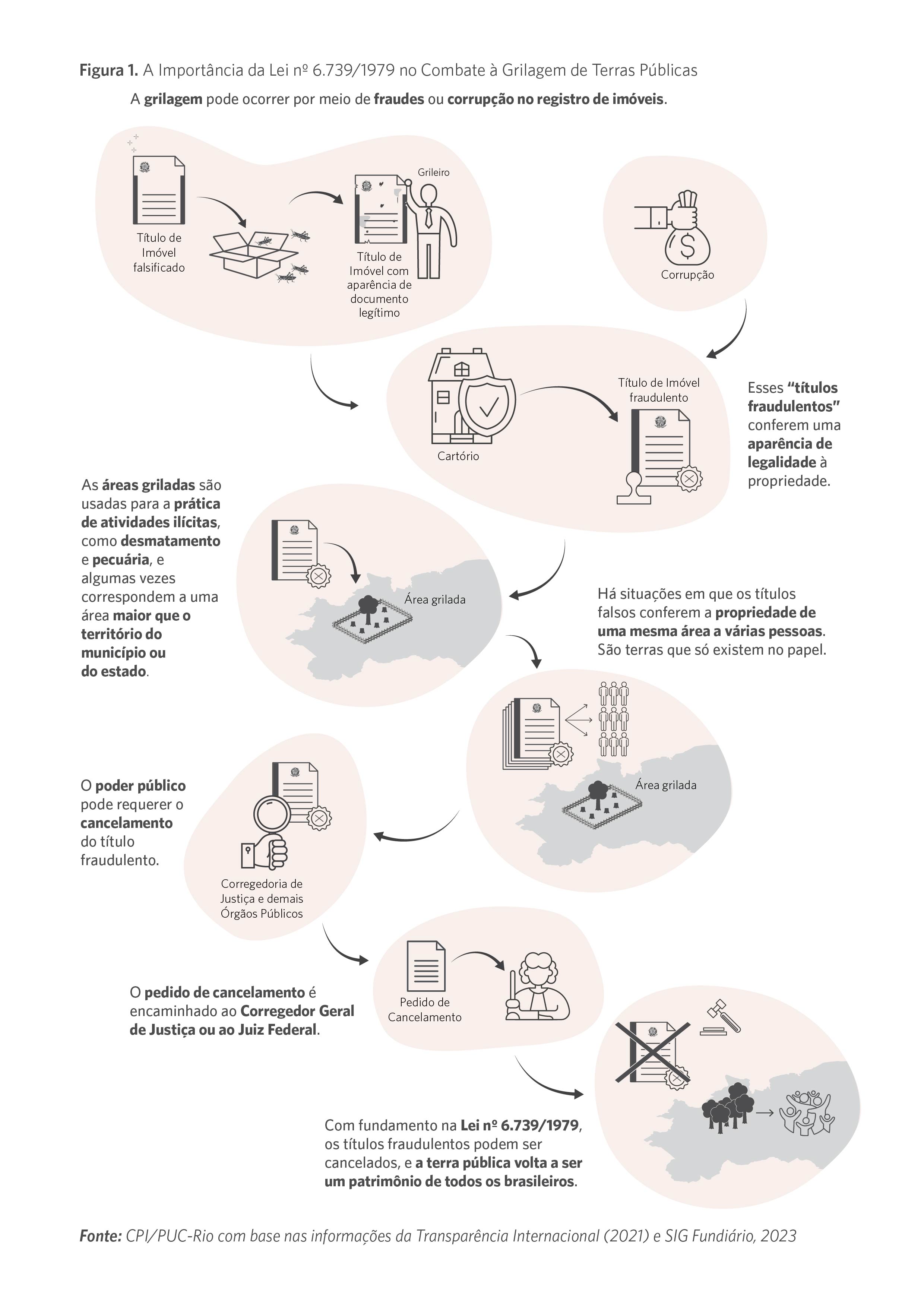 Figura 1. A Importância da Lei nº 6.739/1979 no Combate à Grilagem de Terras Públicas

A grilagem pode ocorrer por meio de fraudes ou corrupção no registro de imóveis.

Título de Imóvel falsificado

Grileiro

Título de Imóvel com aparência de documento legítimo

Corrupção

Cartório

Título de Imóvel fraudulento

Esses "títulos fraudulentos" conferem uma aparência de legalidade à propriedade.

As áreas griladas são usadas para a prática de atividades ilícitas, como desmatamento e pecuária, e algumas vezes correspondem a uma área maior que o território do município ou do estado.

Área grilada

Há situações em que os títulos falsos conferem a propriedade de uma mesma área a várias pessoas. São terras que só existem no papel.

Área grilada

O poder público pode requerer o cancelamento do título fraudulento.

Corregedoria de Justiça e demais Órgãos Públicos

O pedido de cancelamento é encaminhado ao Corregedor Geral de Justiça ou ao Juiz Federal.

Pedido de Cancelamento

Com fundamento na Lei nº 6.739/1979, os títulos fraudulentos podem ser cancelados, e a terra pública volta a ser um patrimônio de todos os brasileiros.

Fonte: CPI/PUC-Rio com base nas informações da Transparência Internacional (2021) e SIG Fundiário, 2023