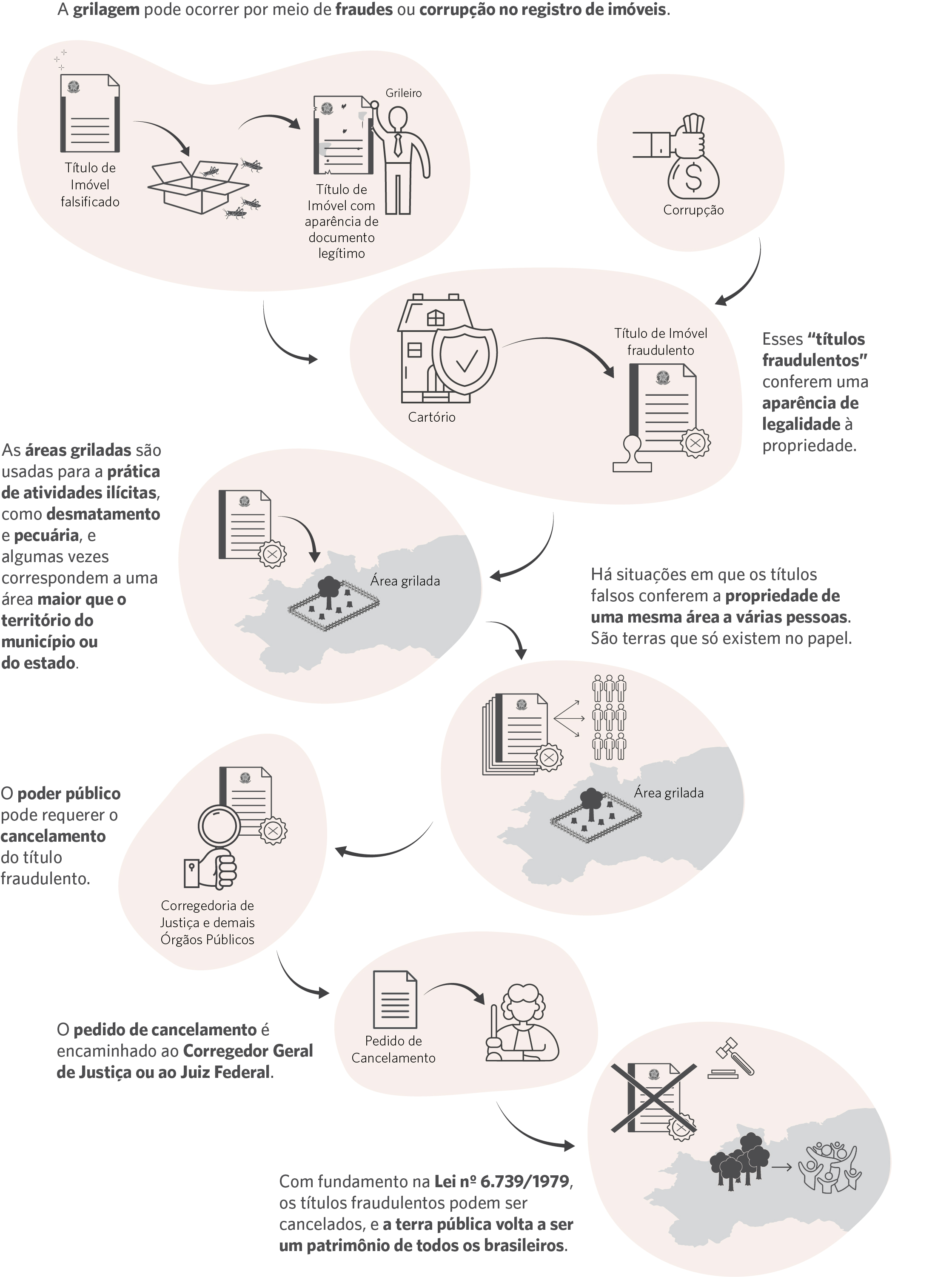 A grilagem pode ocorrer por meio de fraudes ou corrupção no registro de imóveis.

Título de Imóvel falsificado

Grileiro

Título de Imóvel com aparência de documento legítimo

Corrupção

Cartório

Título de Imóvel fraudulento

Esses "títulos fraudulentos" conferem uma aparência de legalidade à propriedade.

As áreas griladas são usadas para a prática de atividades ilícitas, como desmatamento e pecuária, e algumas vezes correspondem a uma área maior que o território do município ou do estado.

Área grilada

Há situações em que os títulos falsos conferem a propriedade de uma mesma área a várias pessoas. São terras que só existem no papel.

Área grilada

O poder público pode requerer o cancelamento do título fraudulento.

Corregedoria de Justiça e demais Órgãos Públicos

O pedido de cancelamento é encaminhado ao Corregedor Geral de Justiça ou ao Juiz Federal.

Pedido de Cancelamento

Com fundamento na Lei nº 6.739/1979, os títulos fraudulentos podem ser cancelados, e a terra pública volta a ser um patrimônio de todos os brasileiros.